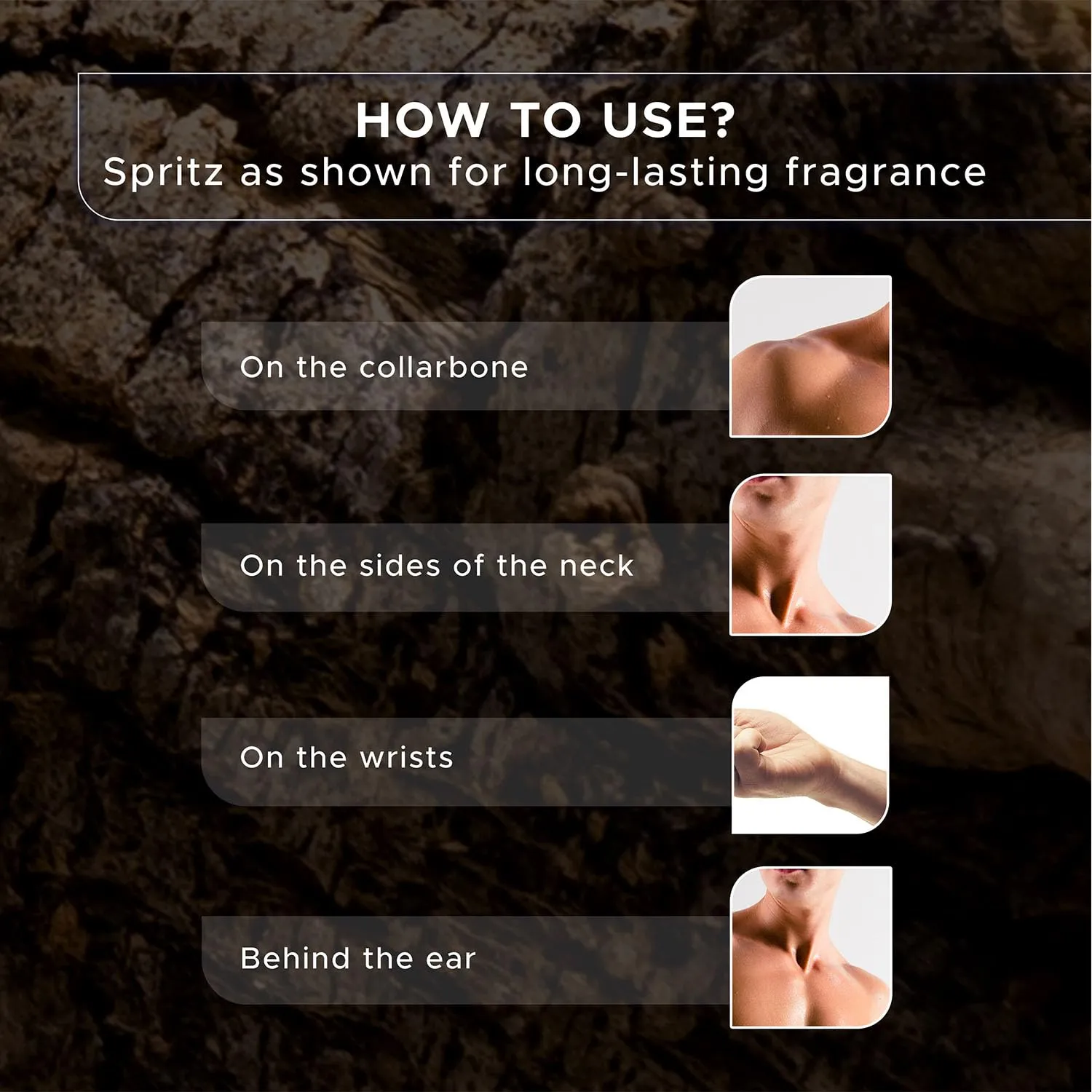 HOW TO USE?
Spritz as shown for long-lasting fragrance

On the collarbone

On the sides of the neck

On the wrists

Behind the ear