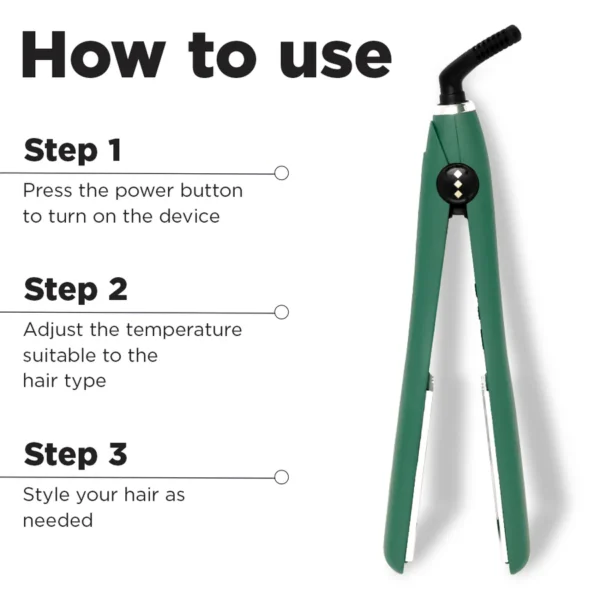 How to use

Step 1

Press the power button to turn on the device

Step 2

Adjust the temperature suitable to the hair type

Step 3

Style your hair as needed